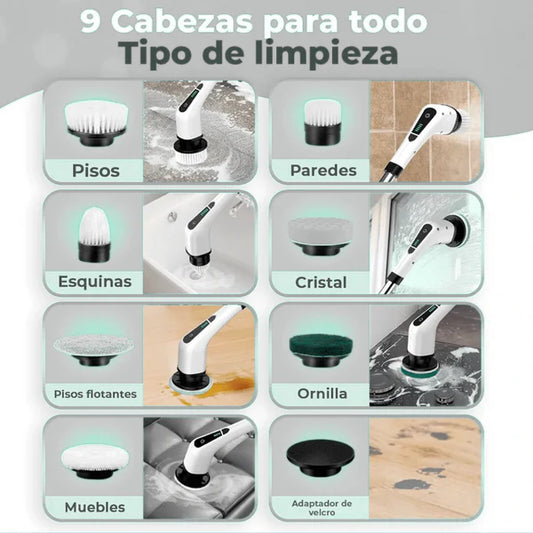 9 Cabezas para todo
Tipo de limpieza

Pisos

Paredes

Esquinas

Cristal

Pisos flotantes

Ornilla

Muebles

Adaptador de velcro