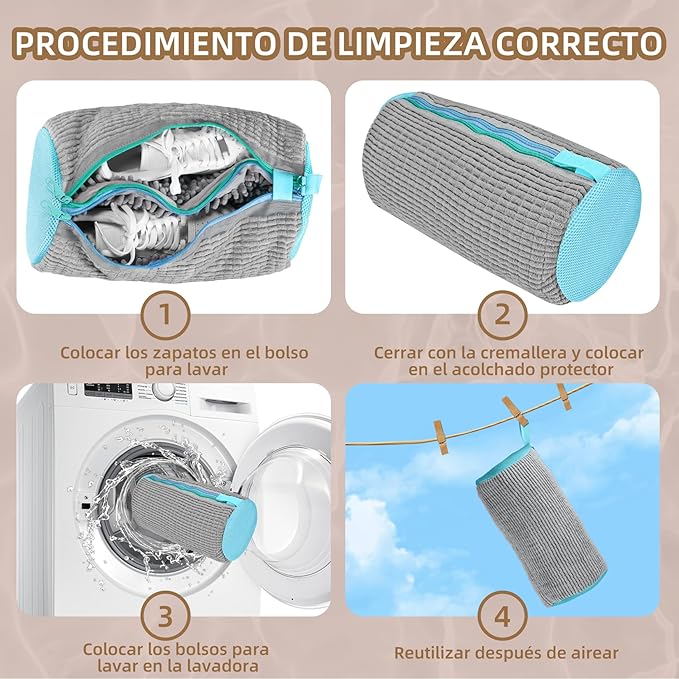 PROCEDIMIENTO DE LIMPIEZA CORRECTO

1

Colocar los zapatos en el bolso para lavar

2

Cerrar con la cremallera y colocar en el acolchado protector

3

Colocar los bolsos para lavar en la lavadora

4

Reutilizar después de airear