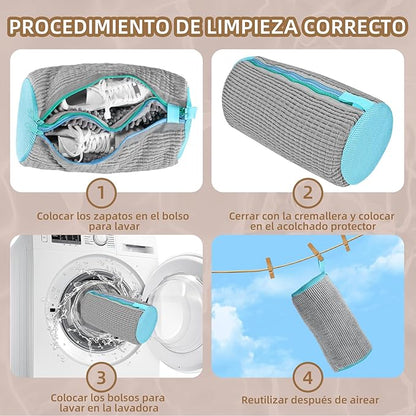 PROCEDIMIENTO DE LIMPIEZA CORRECTO

1

Colocar los zapatos en el bolso para lavar

2

Cerrar con la cremallera y colocar en el acolchado protector

3

Colocar los bolsos para lavar en la lavadora

4

Reutilizar después de airear