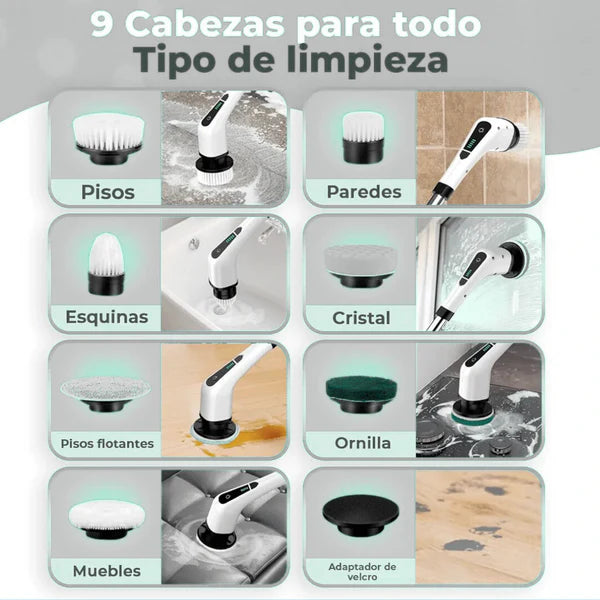 9 Cabezas para todo
Tipo de limpieza

Pisos

Paredes

Esquinas

Cristal

Pisos flotantes

Ornilla

Muebles

Adaptador de velcro