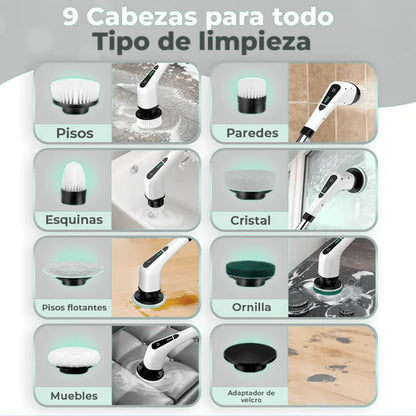 9 Cabezas para todo
Tipo de limpieza

Pisos

Paredes

Esquinas

Cristal

Pisos flotantes

Ornilla

Muebles

Adaptador de velcro