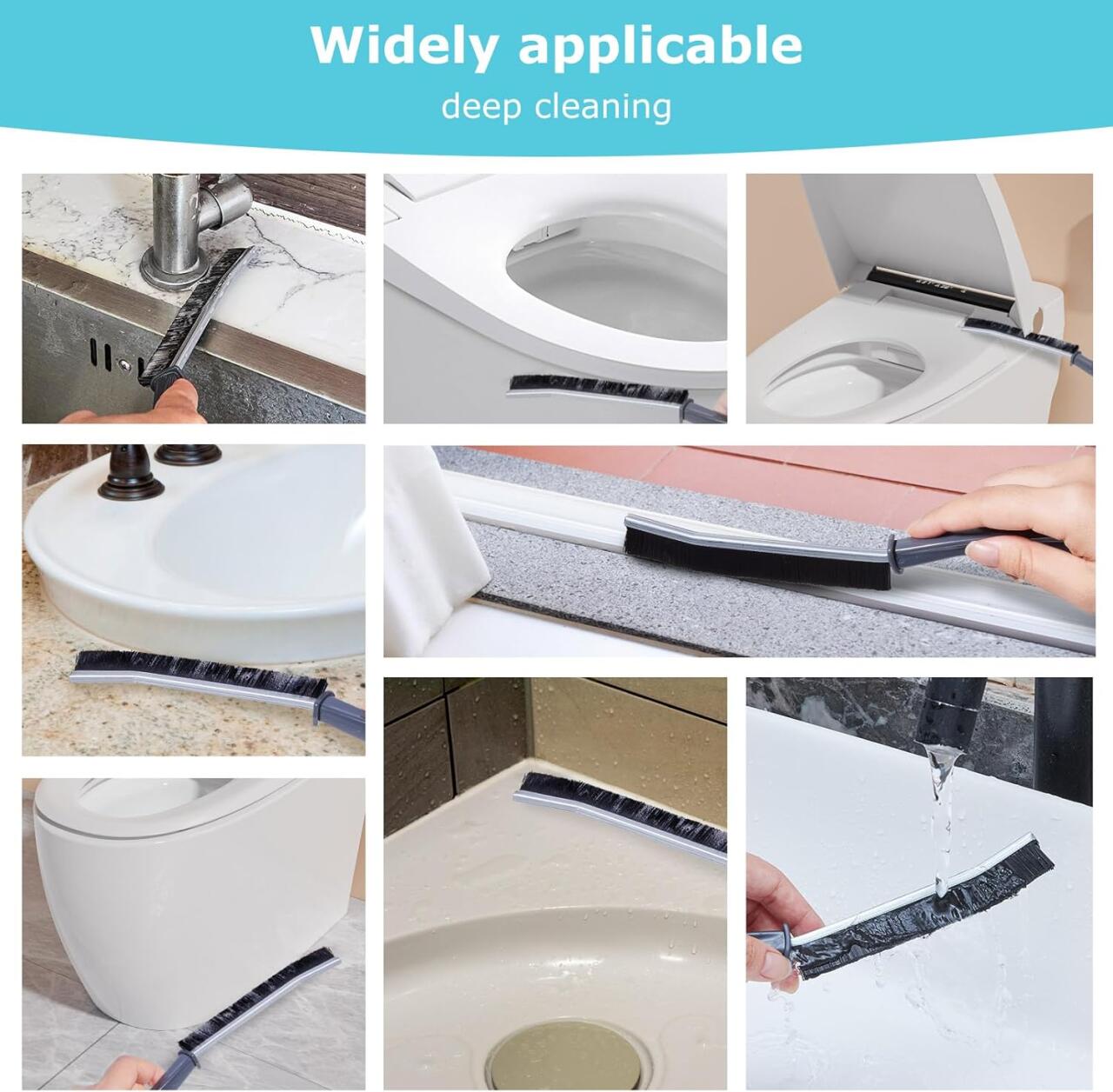 Widely applicable
deep cleaning